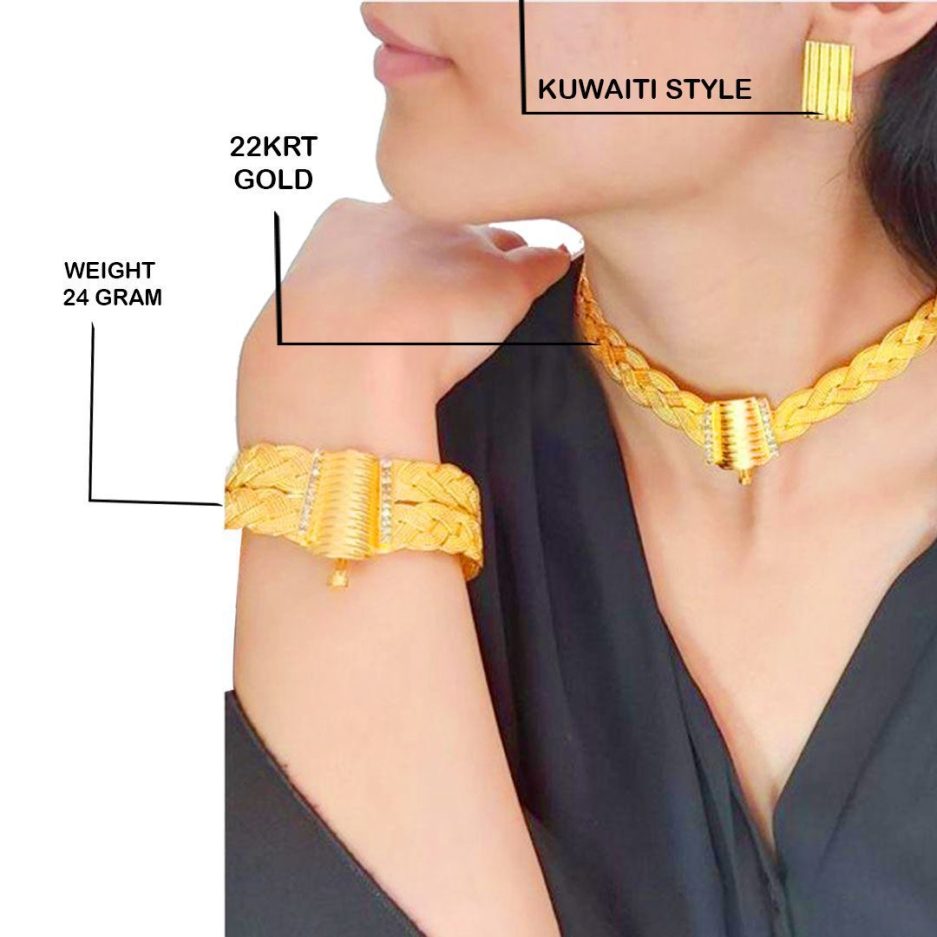 KUWAITI STYLE

22KRT
GOLD

WEIGHT
24 GRAM